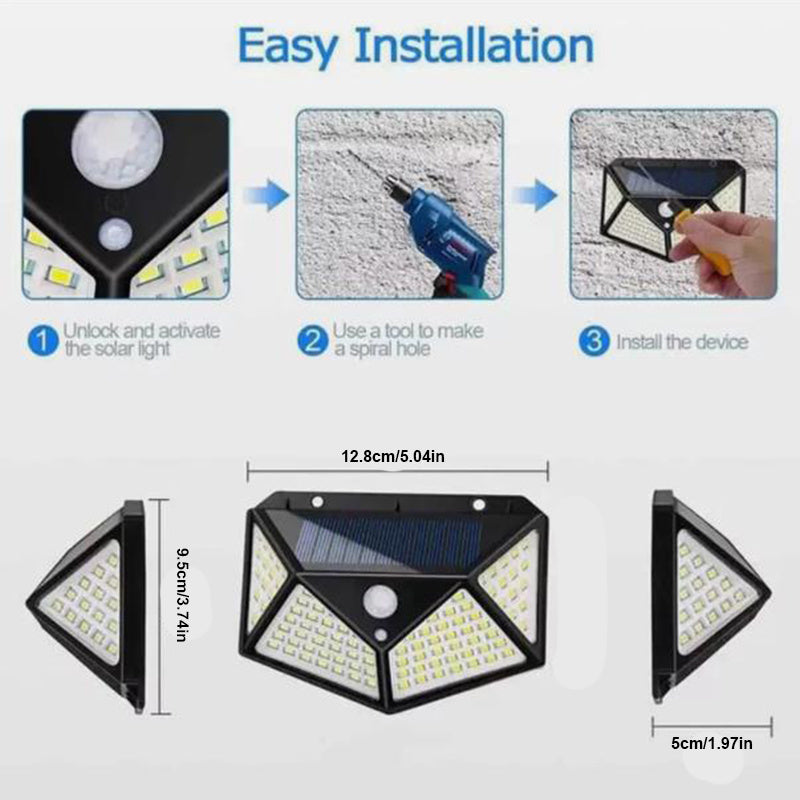 Easy Installation

1 Unlock and activate the solar light

2 Use a tool to make a spiral hole

3 Install the device

12.8cm/5.04in

9.5cm/3.74in

5cm/1.97in